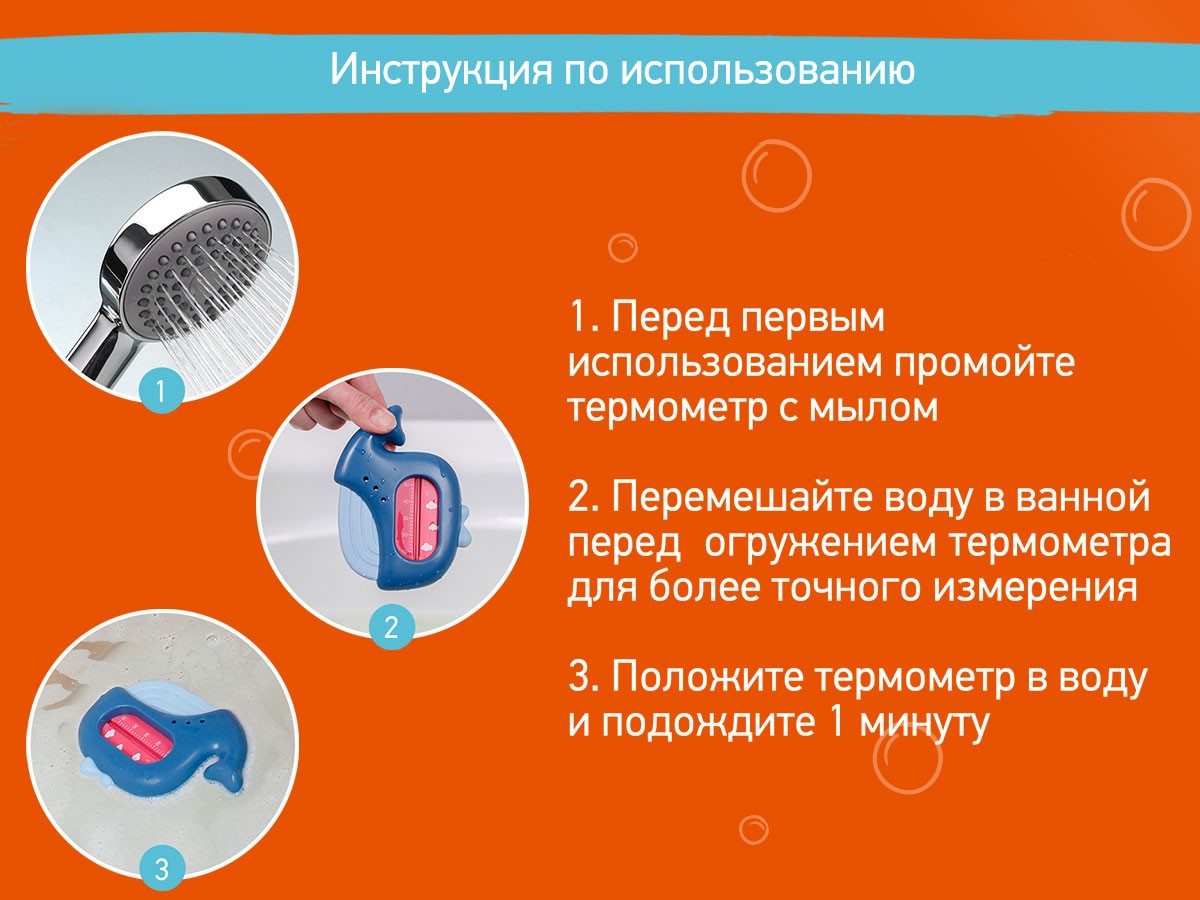 Инструкция по использованию

1

2

3

1. Перед первым использованием промойте термометр с мылом

2. Перемешайте воду в ванной перед огружением термометра для более точного измерения

3. Положите термометр в воду и подождите 1 минуту